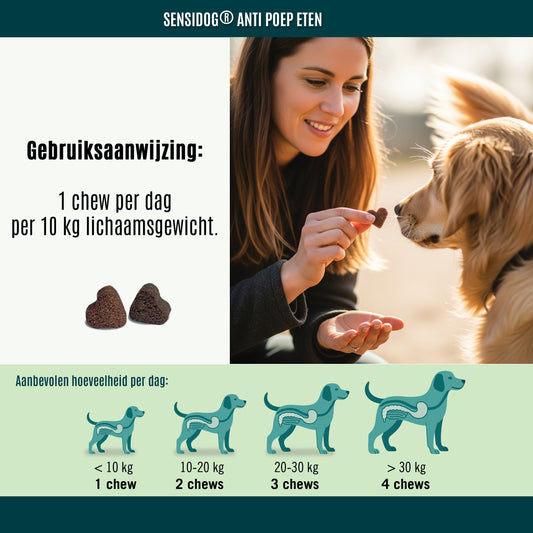 SENSIDOG® ANTI POEP ETEN

Gebruiksaanwijzing:

1 chew per dag
per 10 kg lichaamsgewicht.

Aanbevolen hoeveelheid per dag:

< 10 kg
1 chew

10-20 kg
2 chews

20-30 kg
3 chews

> 30 kg
4 chews